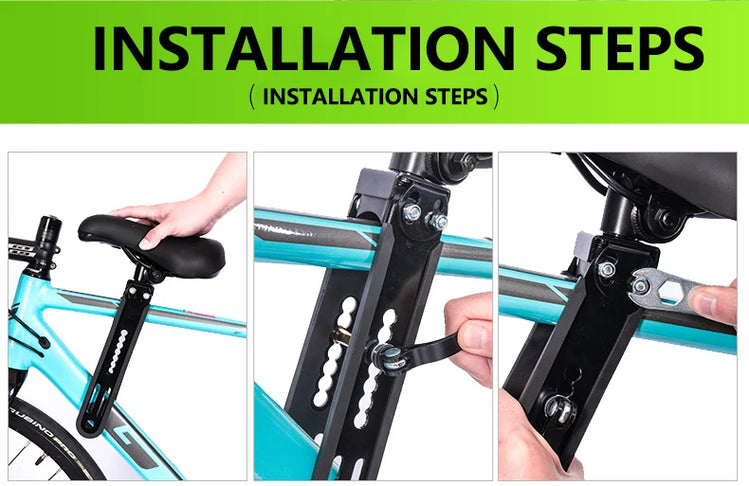 INSTALLATION STEPS

( INSTALLATION STEPS )

RUBINO PRO