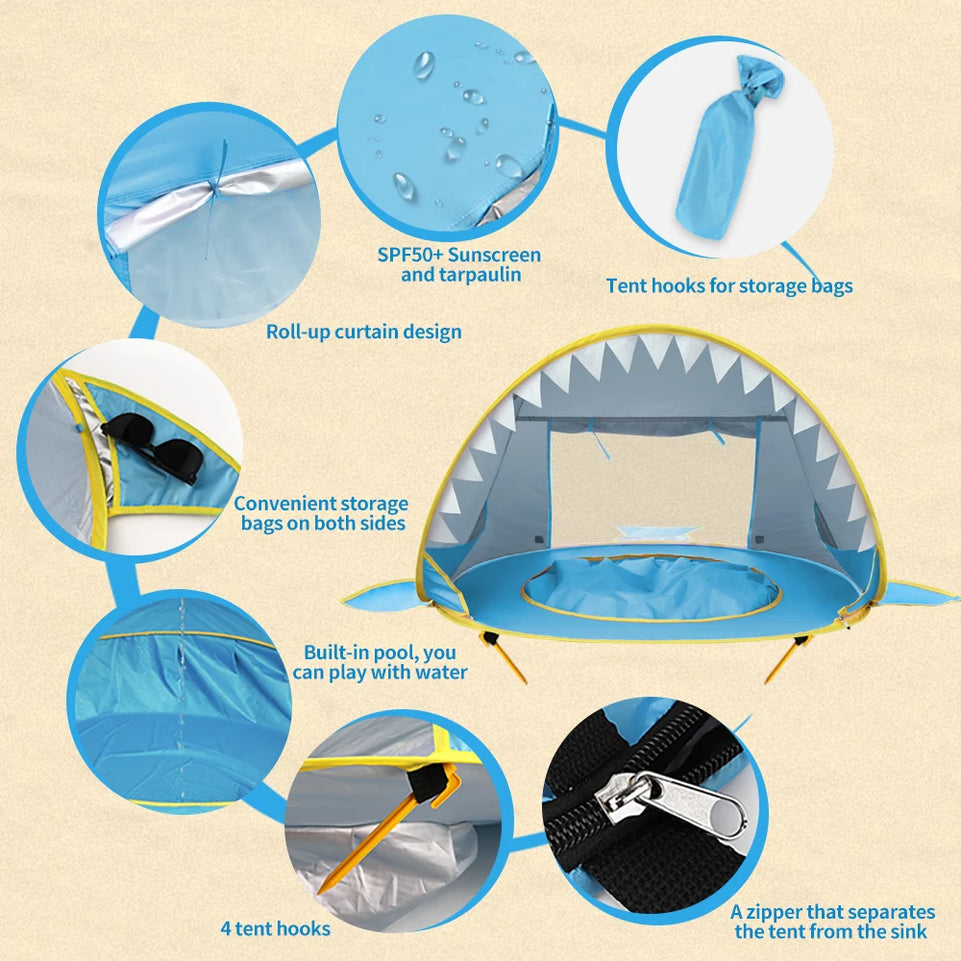 SPF50+ Sunscreen and tarpaulin

Tent hooks for storage bags

Roll-up curtain design

Convenient storage bags on both sides

Built-in pool, you can play with water

4 tent hooks

A zipper that separates the tent from the sink