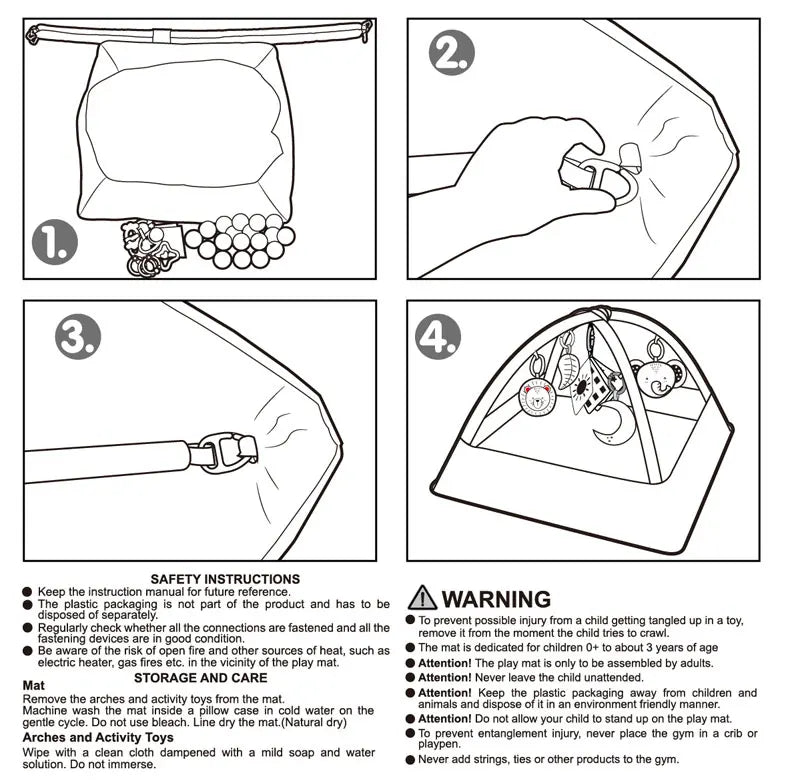 1.

2.

3.

4.

SAFETY INSTRUCTIONS

● Keep the instruction manual for future reference.
● The plastic packaging is not part of the product and has to be disposed of separately.
● Regularly check whether all the connections are fastened and all the fastening devices are in good condition.
● Be aware of the risk of open fire and other sources of heat, such as electric heater, gas fires etc. in the vicinity of the play mat.

STORAGE AND CARE

Mat
Remove the arches and activity toys from the mat.
Machine wash the mat inside a pillow case in cold water on the gentle cycle. Do not use bleach. Line dry the mat.(Natural dry)

Arches and Activity Toys
Wipe with a clean cloth dampened with a mild soap and water solution. Do not immerse.

WARNING

● To prevent possible injury from a child getting tangled up in a toy, remove it from the moment the child tries to crawl.
● The mat is dedicated for children 0+ to about 3 years of age
● Attention! The play mat is only to be assembled by adults.
● Attention! Never leave the child unattended.
● Attention! Keep the plastic packaging away from children and animals and dispose of it in an environment friendly manner.
● Attention! Do not allow your child to stand up on the play mat.
● To prevent entanglement injury, never place the gym in a crib or playpen.
● Never add strings, ties or other products to the gym.